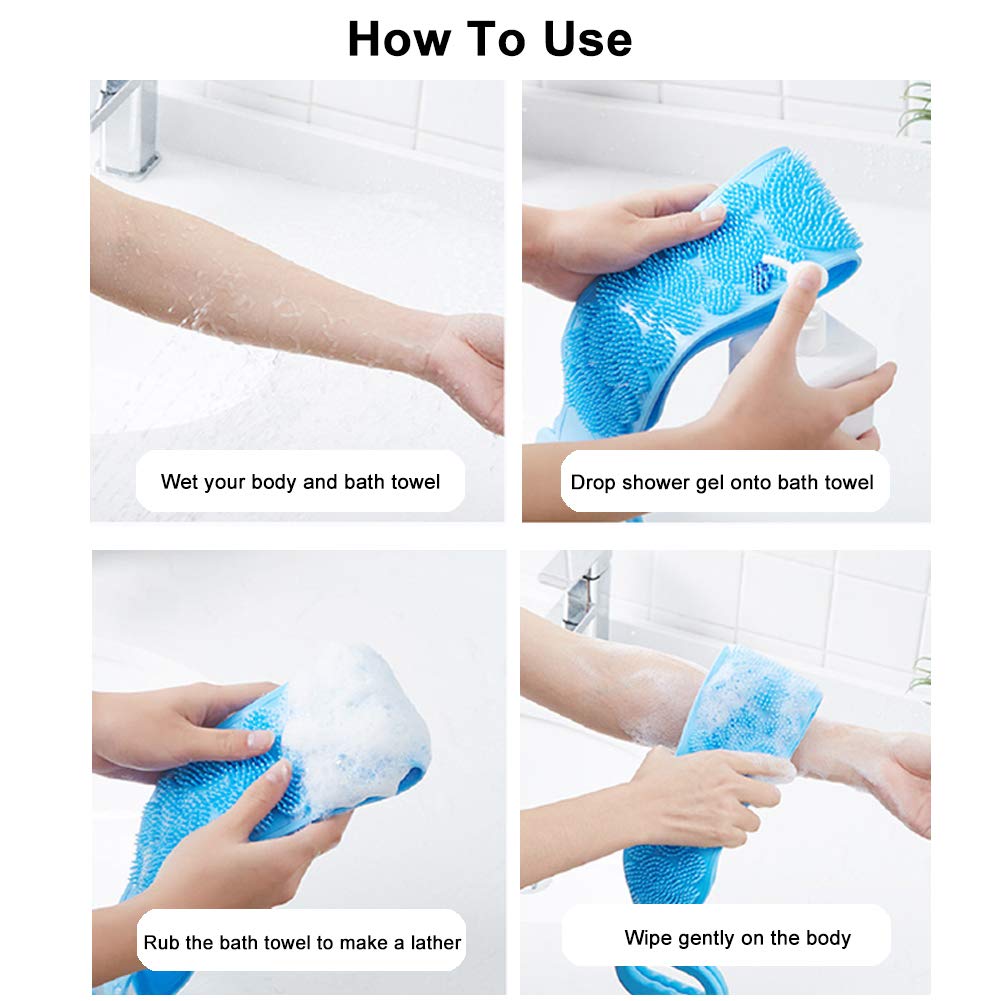 How To Use

Wet your body and bath towel

Drop shower gel onto bath towel

Rub the bath towel to make a lather

Wipe gently on the body